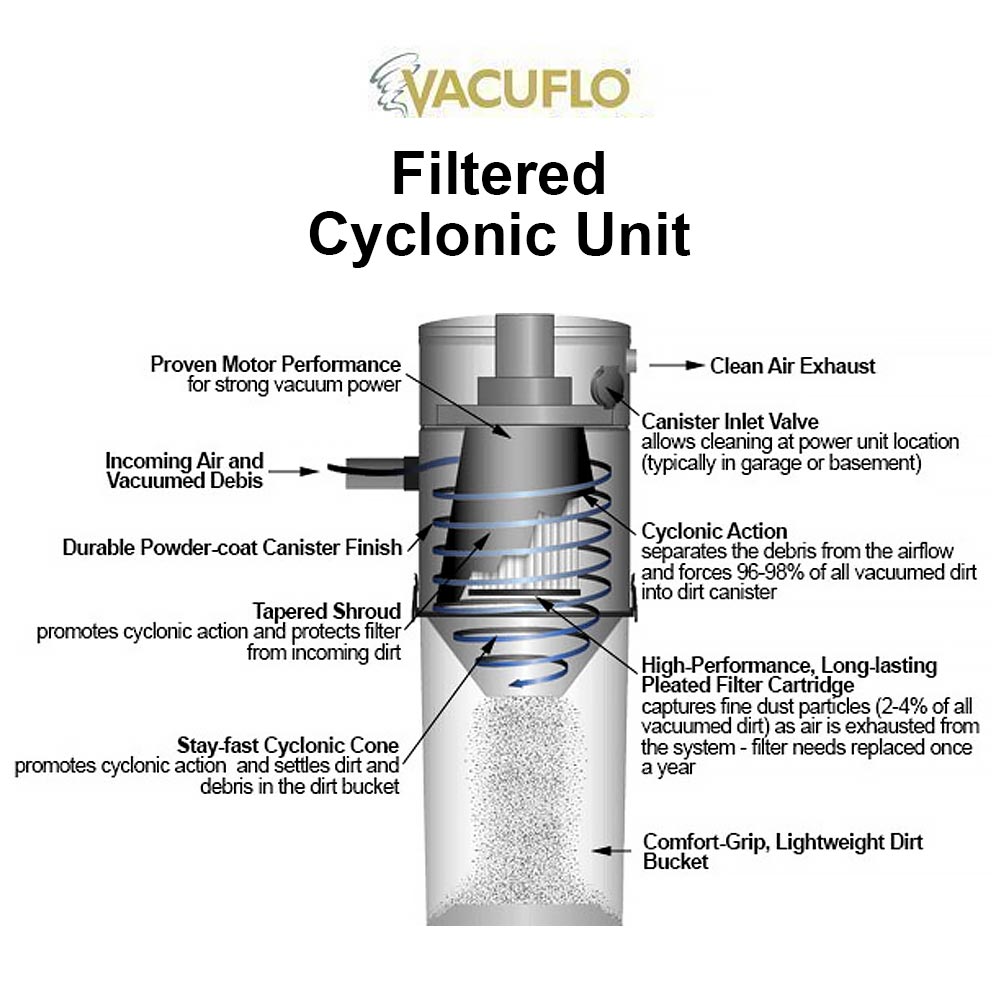 VACUFLO

Filtered Cyclonic Unit

Proven Motor Performance
for strong vacuum power

Incoming Air and Vacuumed Debis

Durable Powder-coat Canister Finish

Tapered Shroud
promotes cyclonic action and protects filter from incoming dirt

Stay-fast Cyclonic Cone
promotes cyclonic action and settles dirt and debris in the dirt bucket

Clean Air Exhaust

Canister Inlet Valve
allows cleaning at power unit location (typically in garage or basement)

Cyclonic Action
separates the debris from the airflow and forces 96-98% of all vacuumed dirt into dirt canister

High-Performance, Long-lasting Pleated Filter Cartridge
captures fine dust particles (2-4% of all vacuumed dirt) as air is exhausted from the system - filter needs replaced once a year

Comfort-Grip, Lightweight Dirt Bucket